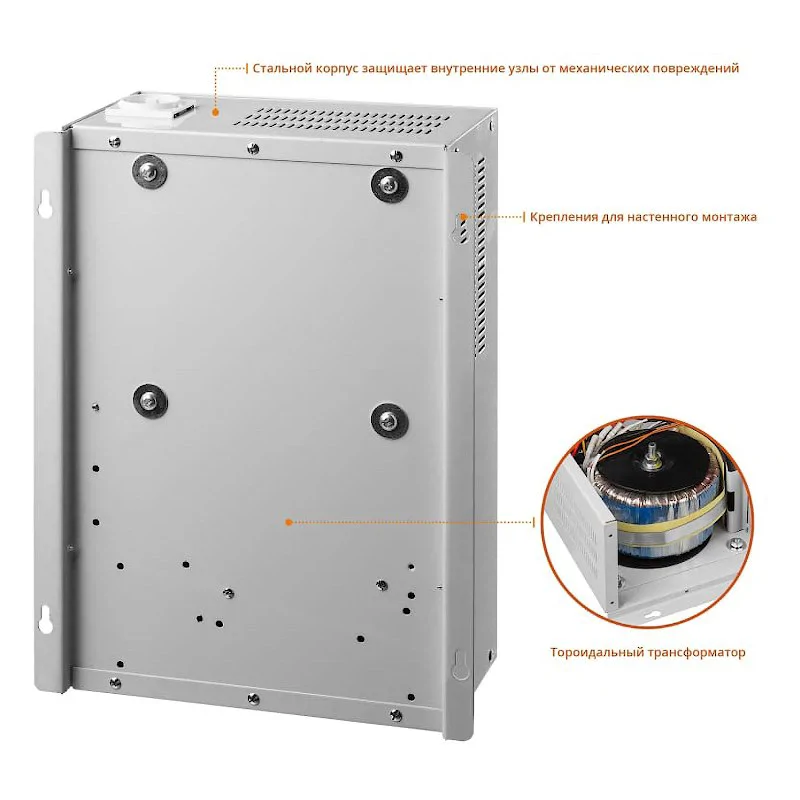 Стальной корпус защищает внутренние узлы от механических повреждений

Крепления для настенного монтажа

Тороидальный трансформатор